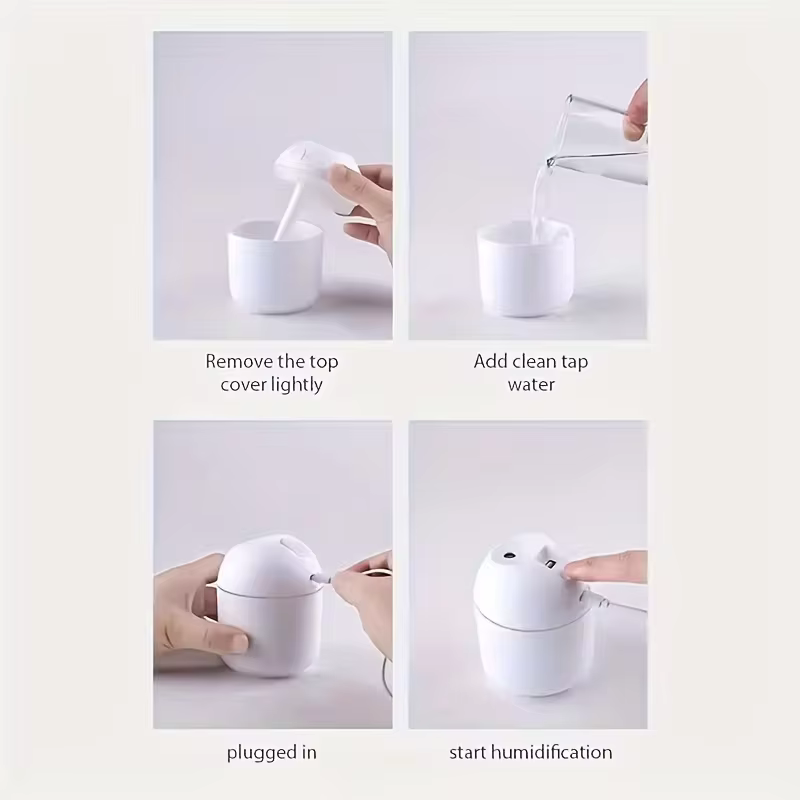 Remove the top cover lightly

Add clean tap water

plugged in

start humidification